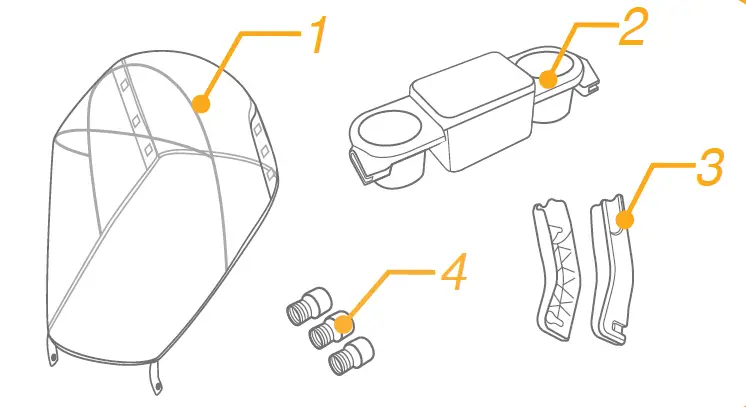 1
2
3
4