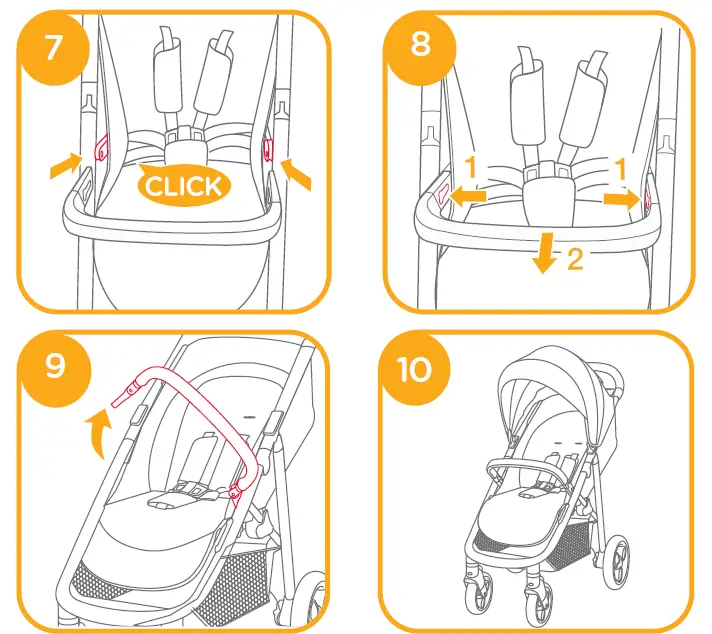 7

CLICK

8

1

1

2

9

10