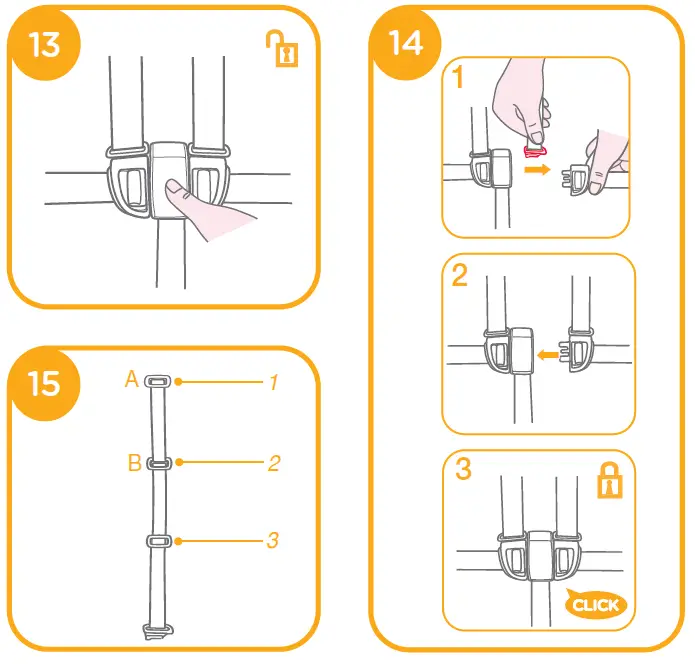 13

14

1

2

3

CLICK

15

A

1

B

2

3