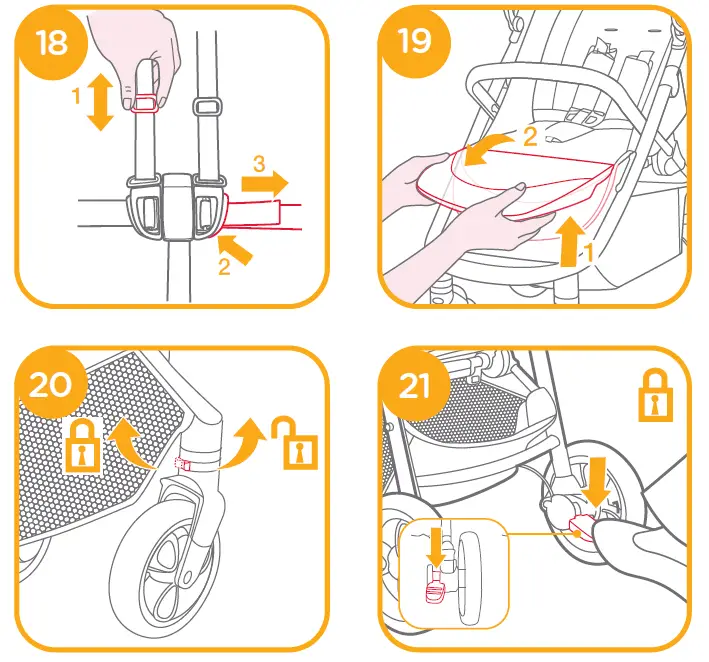 18
1
3
2

19
2
1

20

21