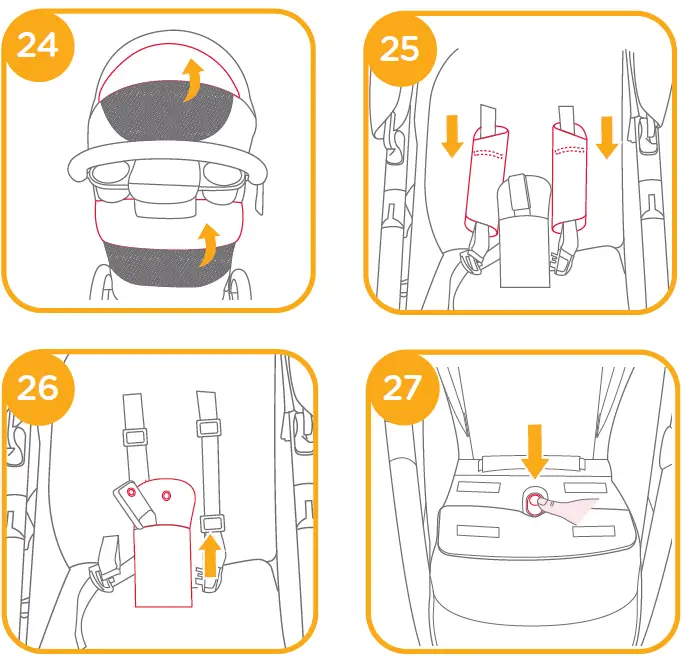 24

25

26

27