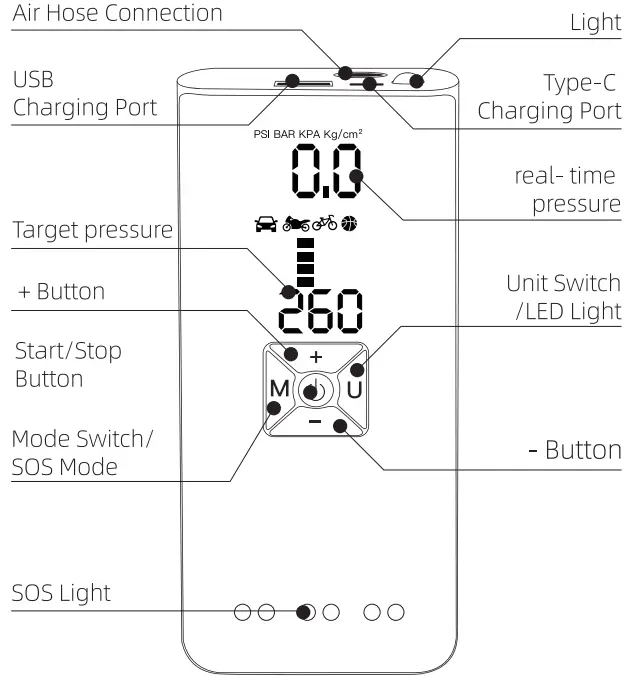 Air Hose Connection

Light

USB Charging Port

Type-C Charging Port

PSI BAR KPA Kg/cm²

0.0

real- time pressure

Target pressure

+ Button

260

Unit Switch /LED Light

Start/Stop Button

+

M

U

−

Mode Switch/ SOS Mode

- Button

SOS Light