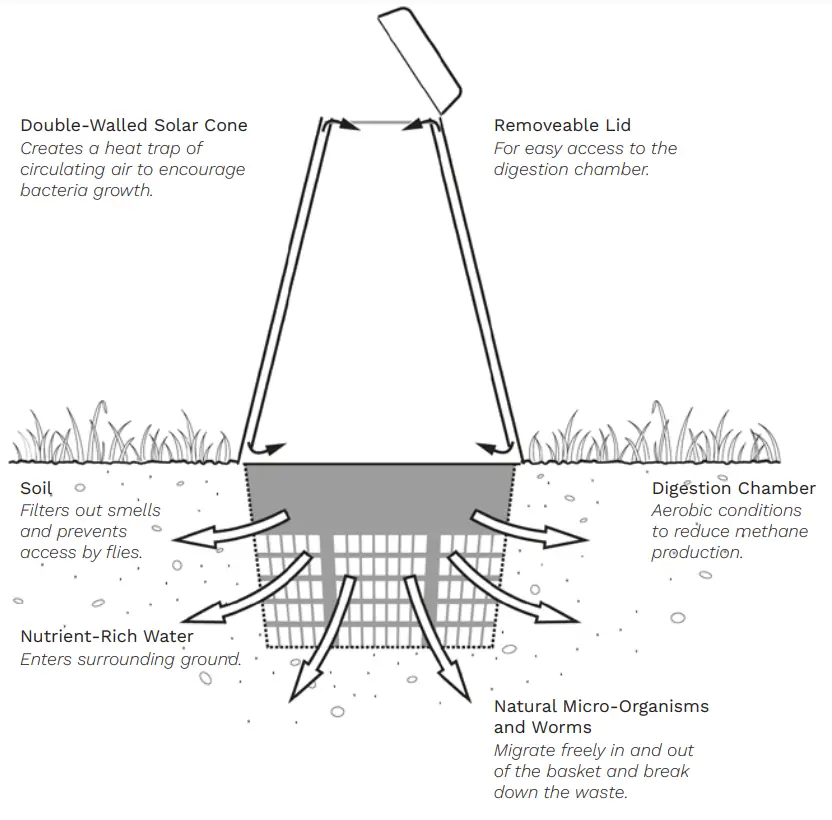 Double-Walled Solar Cone
Creates a heat trap of circulating air to encourage bacteria growth.

Removeable Lid
For easy access to the digestion chamber.

Soil
Filters out smells and prevents access by flies.

Digestion Chamber
Aerobic conditions to reduce methane production.

Nutrient-Rich Water
Enters surrounding ground.

Natural Micro-Organisms and Worms
Migrate freely in and out of the basket and break down the waste.