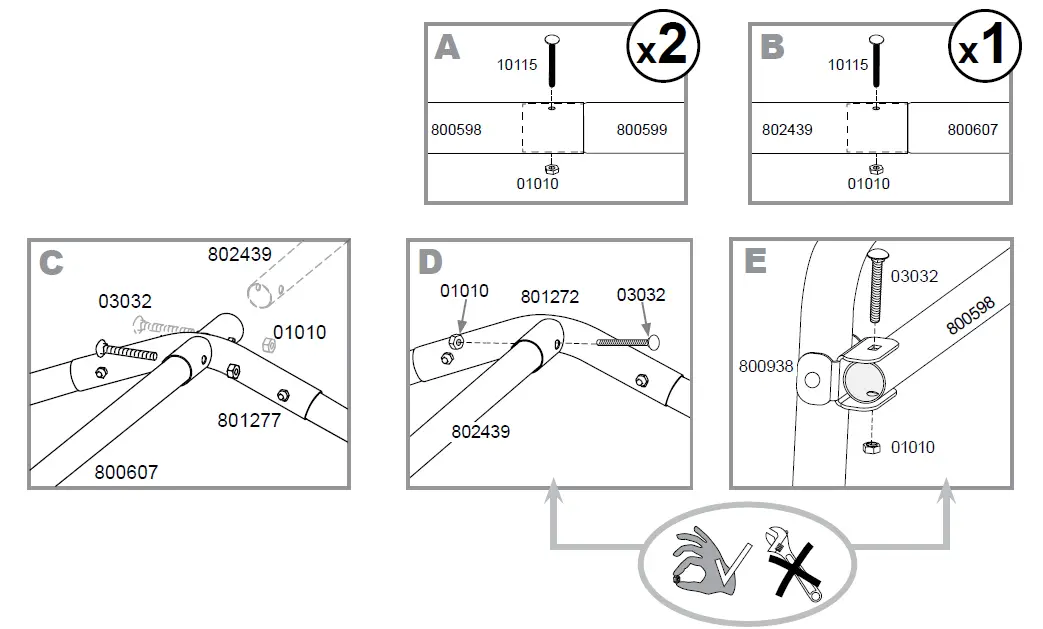 A
x2
10115
800598
800599
01010

B
x1
10115
802439
800607
01010

C
802439
03032
01010
801277
800607

D
01010
801272
03032
802439

E
03032
800598
800938
01010