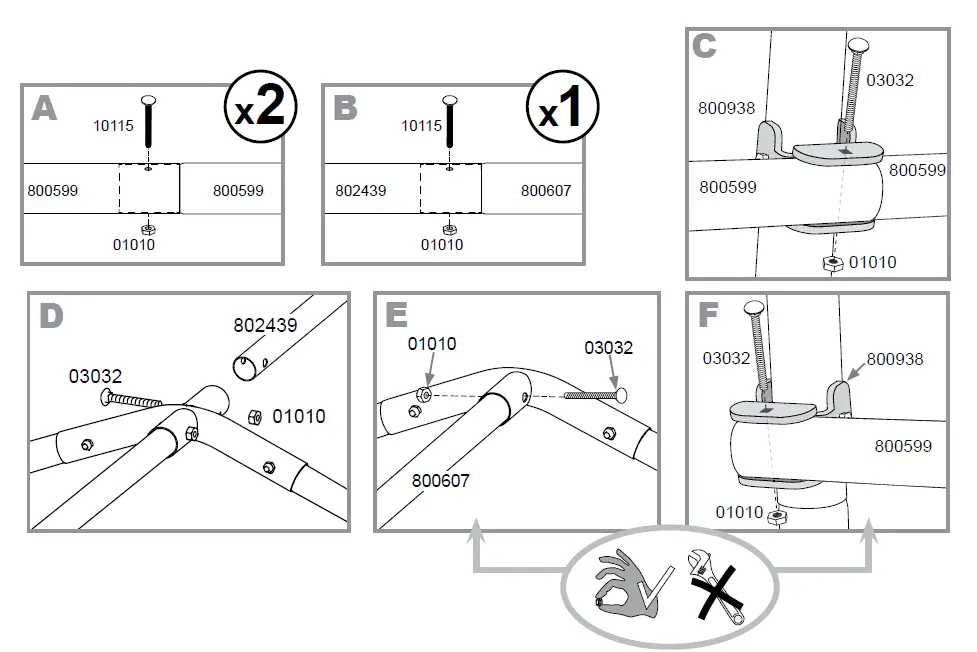 A
x2
10115
800599
800599
01010

B
x1
10115
802439
800607
01010

C
03032
800938
800599
800599
01010

D
802439
03032
01010

E
01010
03032
800607

F
03032
800938
800599
01010