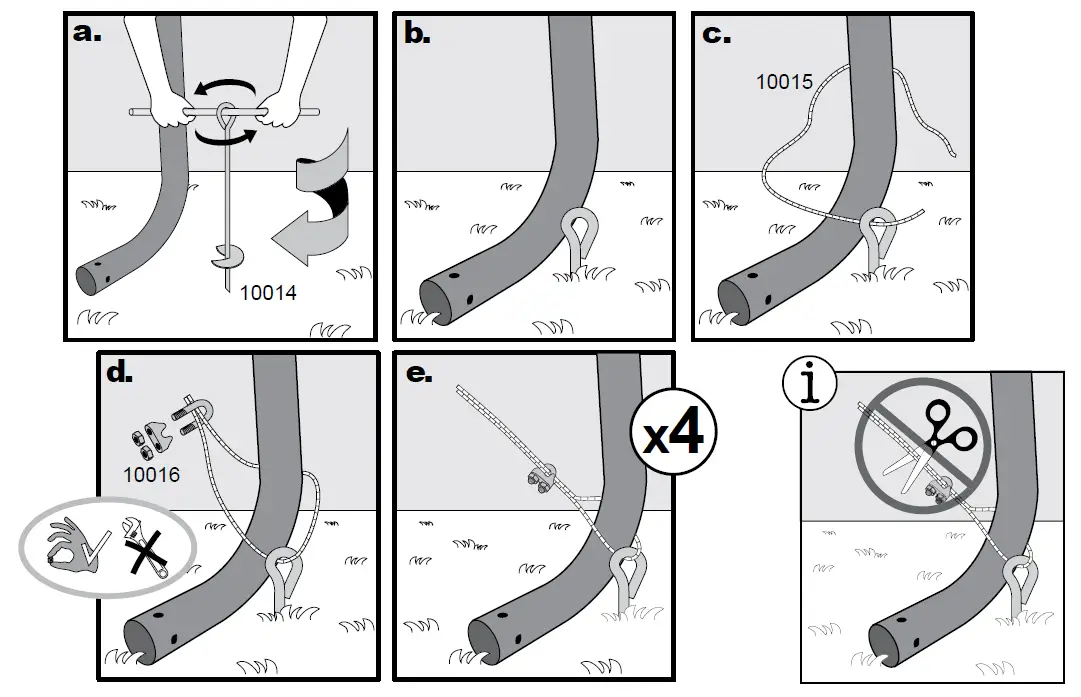 a.

10014

b.

c.

10015

d.

10016

e.

x4

i