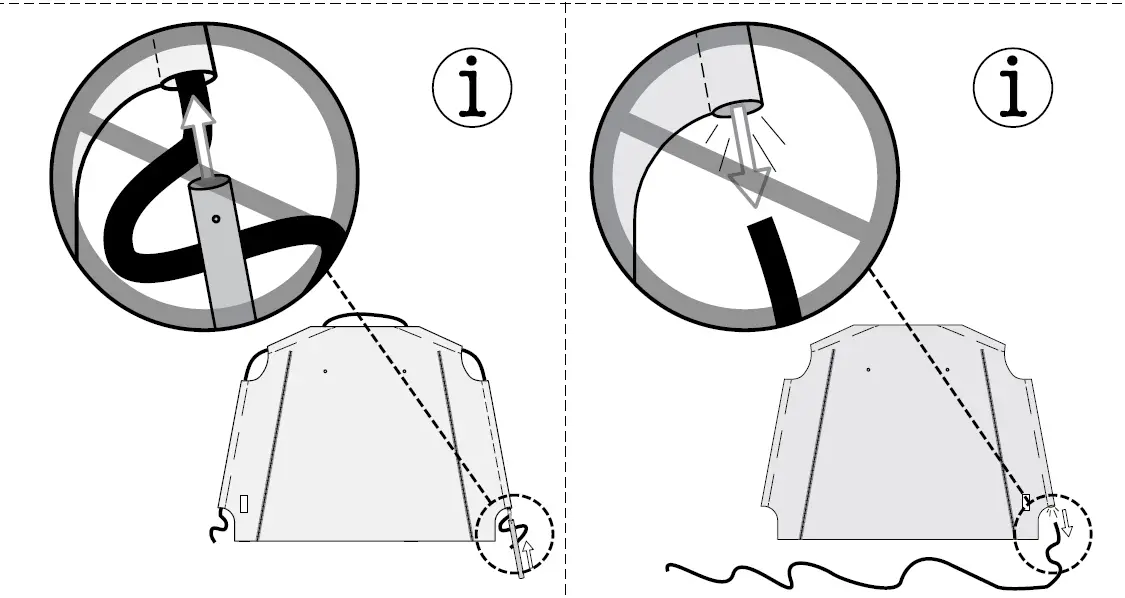 i

i