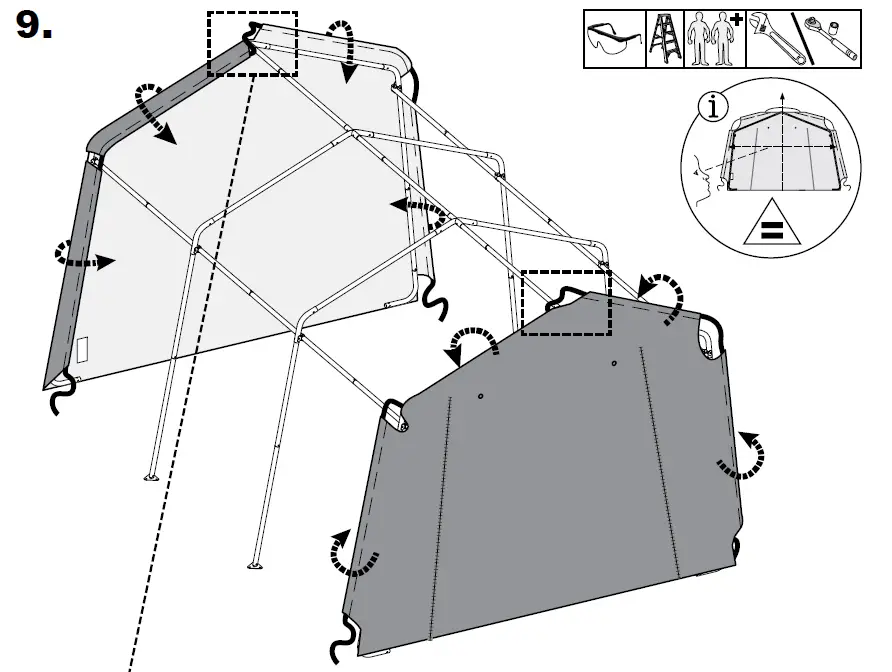 9.

i

=