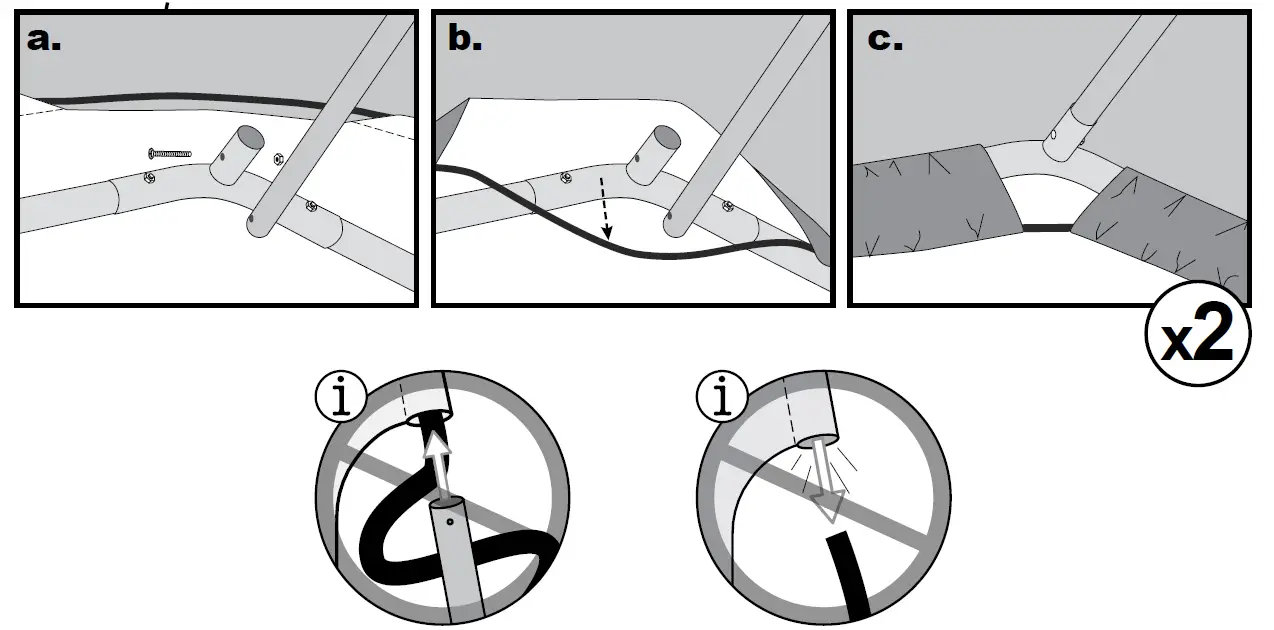 a.

b.

c.

x2

i

i