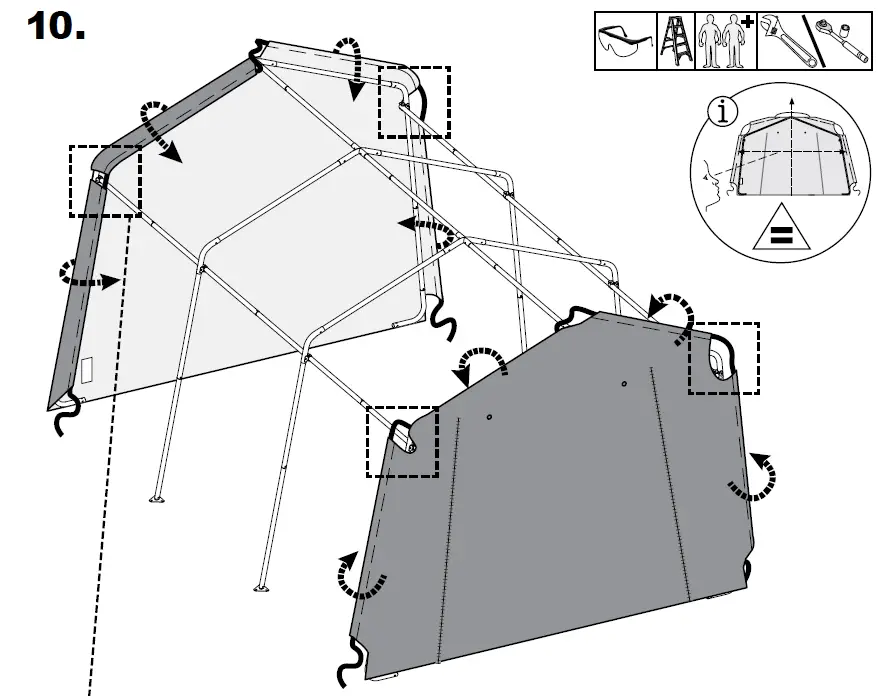 10.

i

=