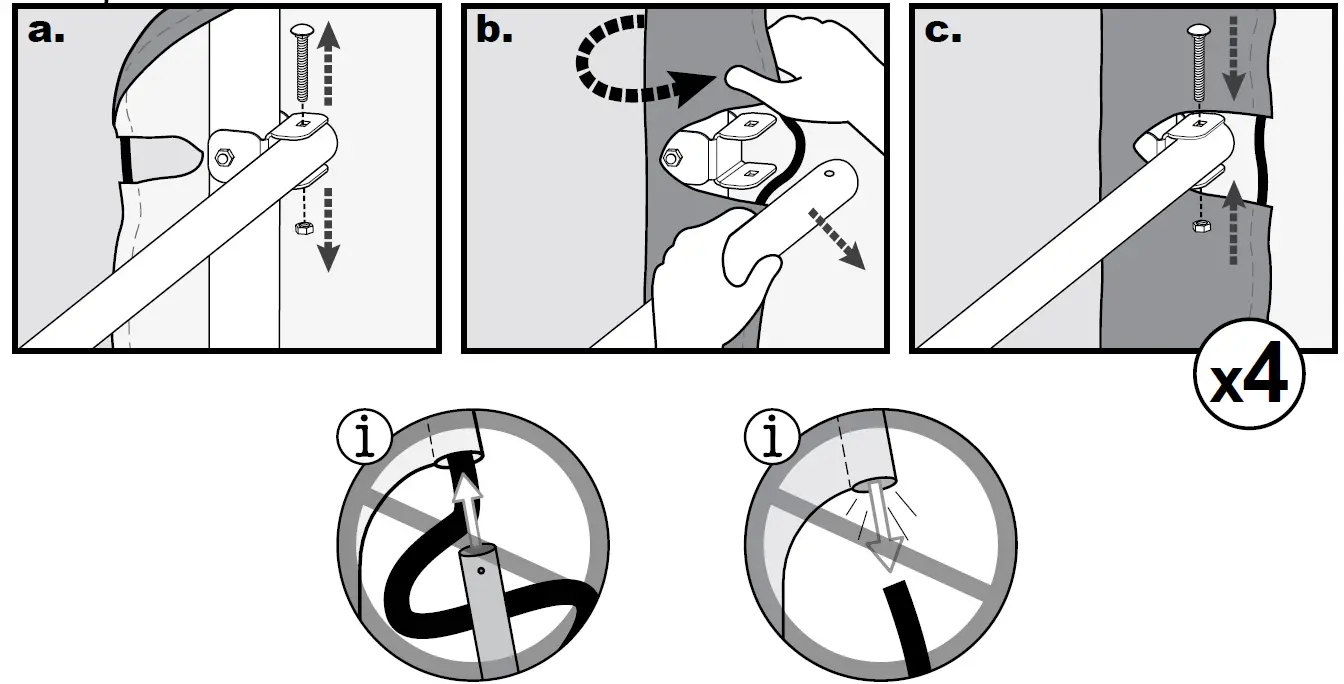 a.

b.

c.

x4

i

i