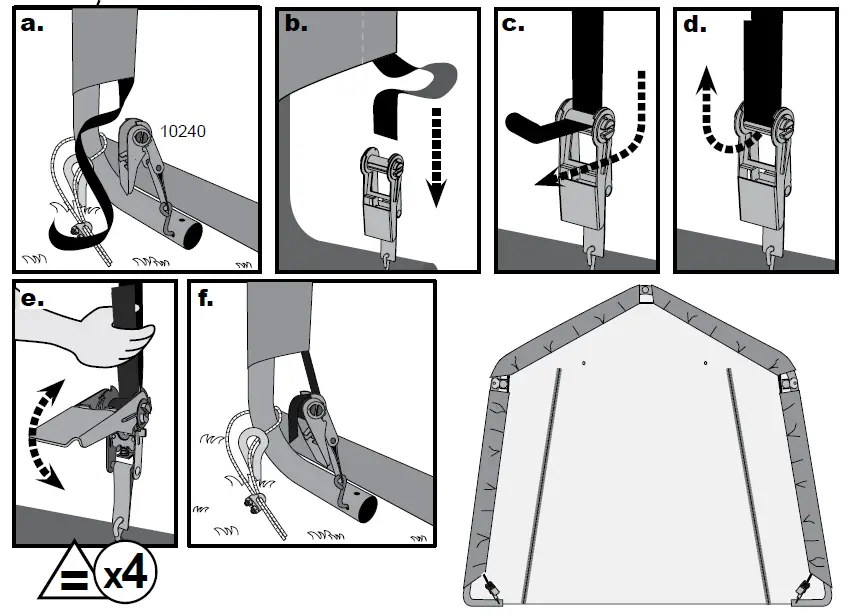 a.
10240
b.
c.
d.
e.
f.
=
x4