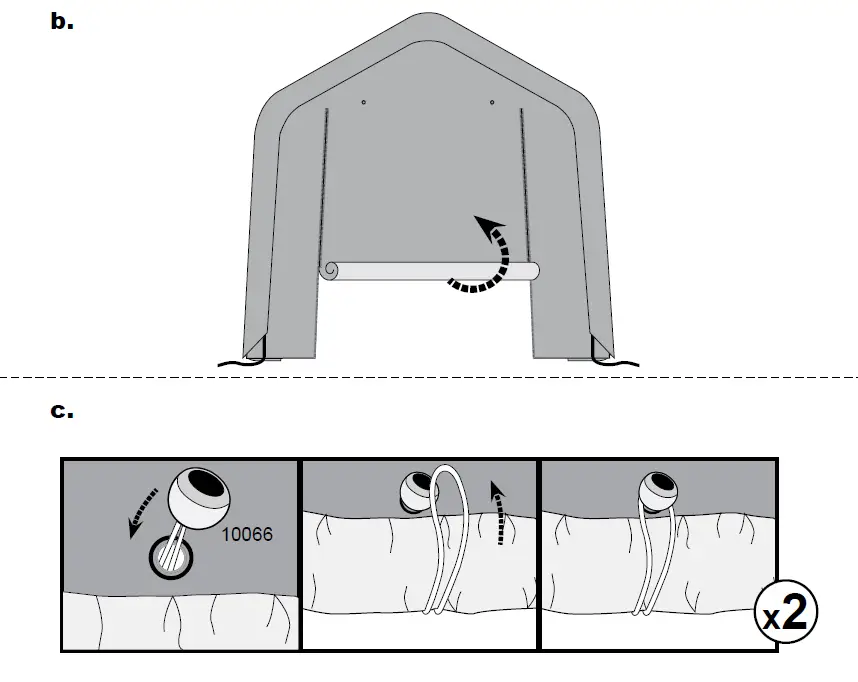 b.

c.

10066

x2