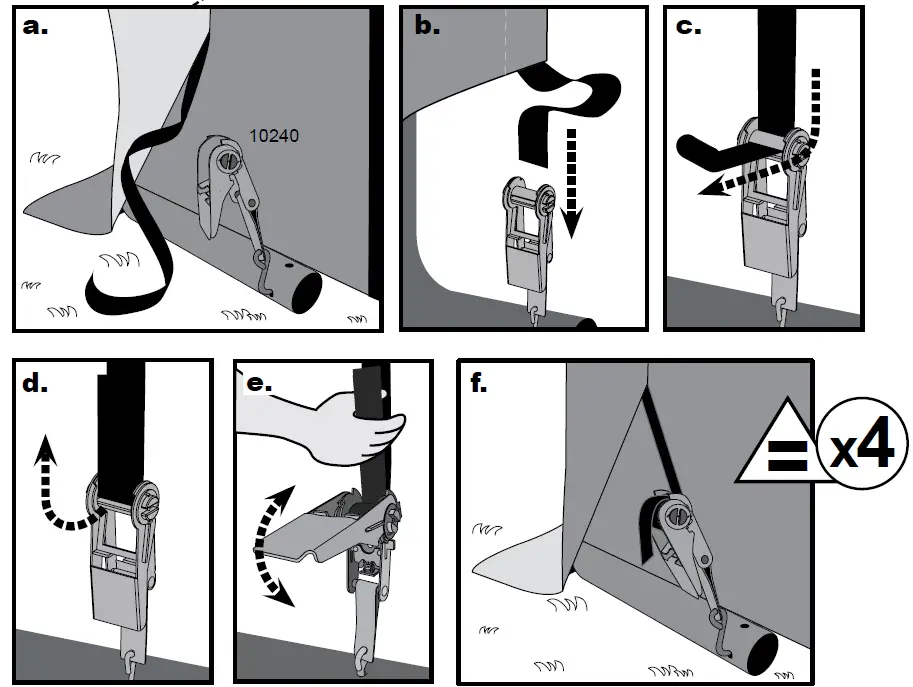 a.

10240

b.

c.

d.

e.

f.

=

x4