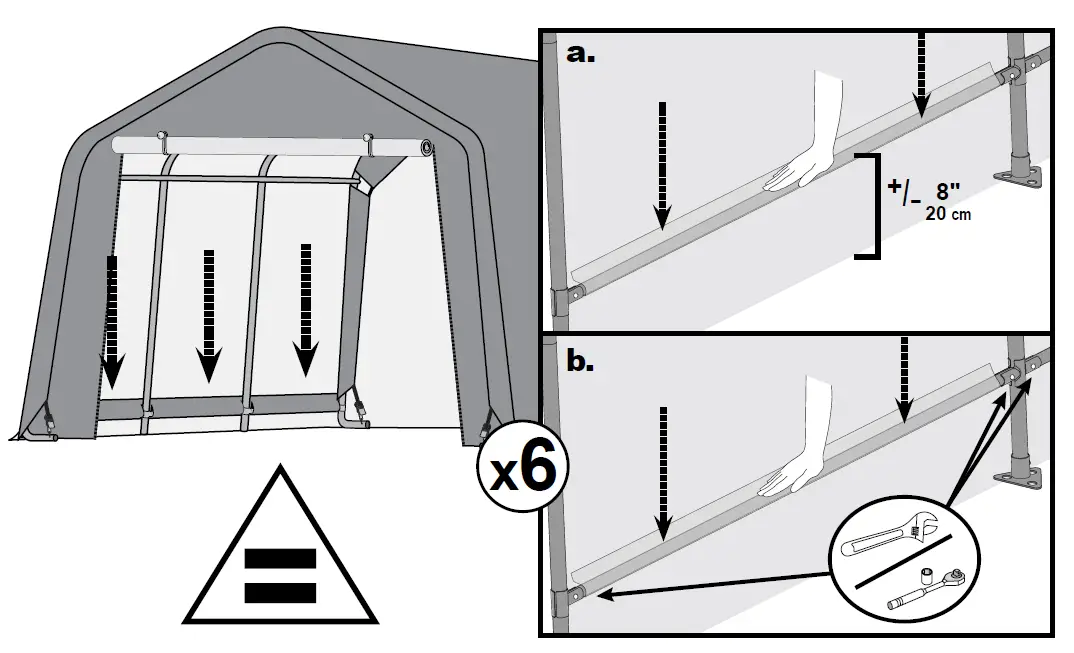 x6

a.

+/- 8"
20 cm

b.