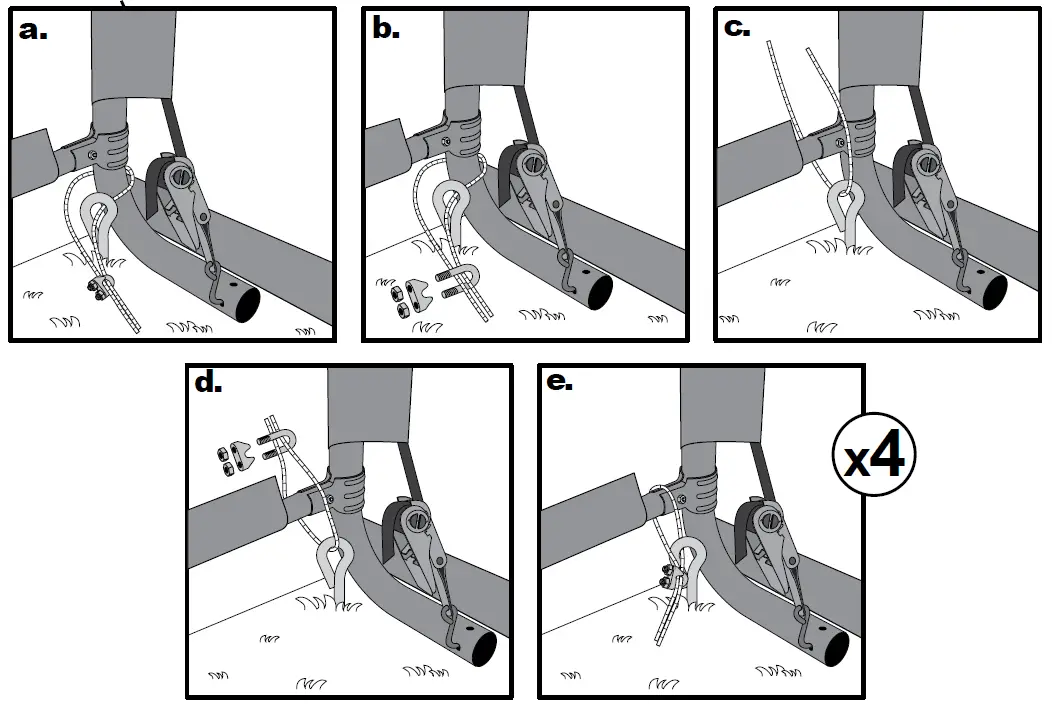 a.

b.

c.

d.

e.

x4