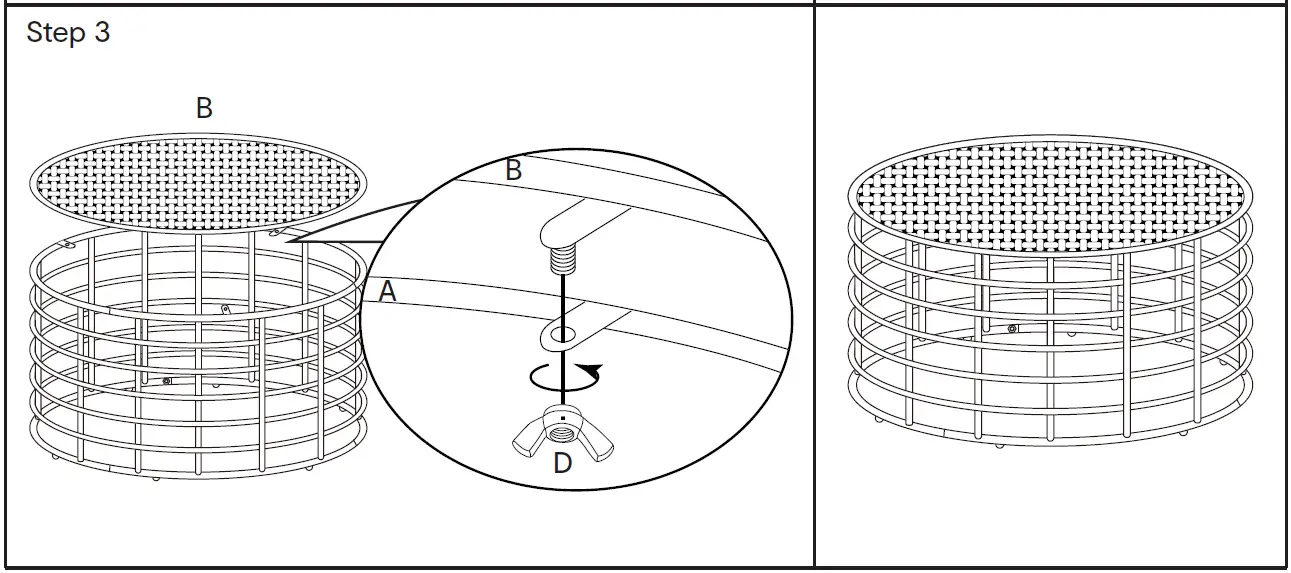 Step 3

B

B

A

D