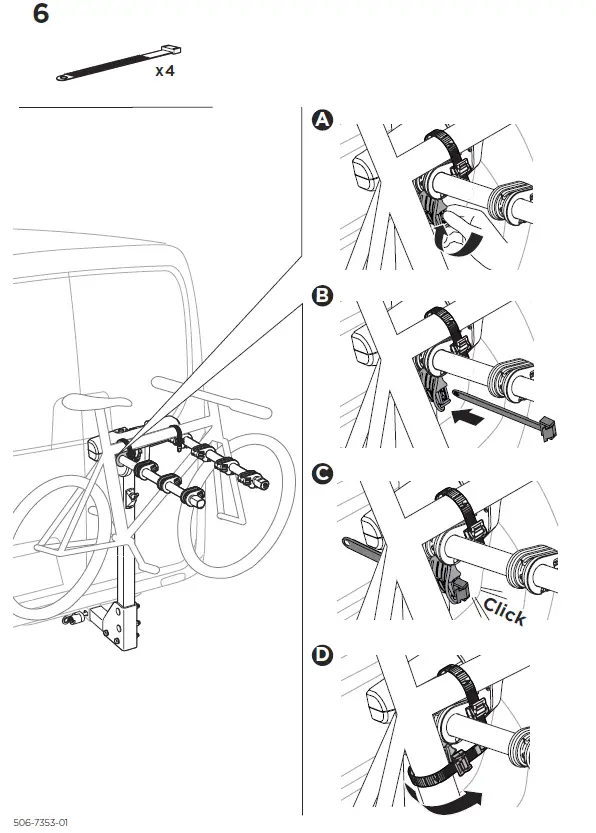 6

x 4

A

B

C

Click

D

506-7353-01