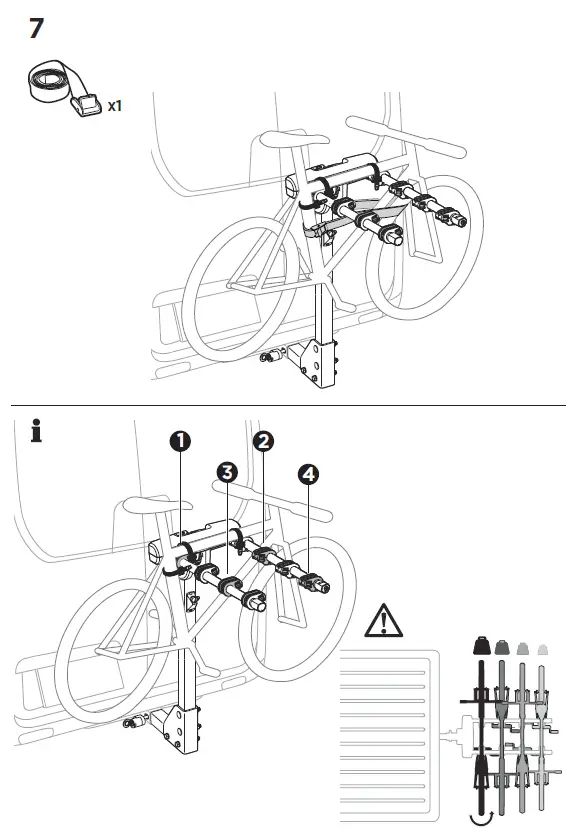 7

x1

i

1

2

3

4