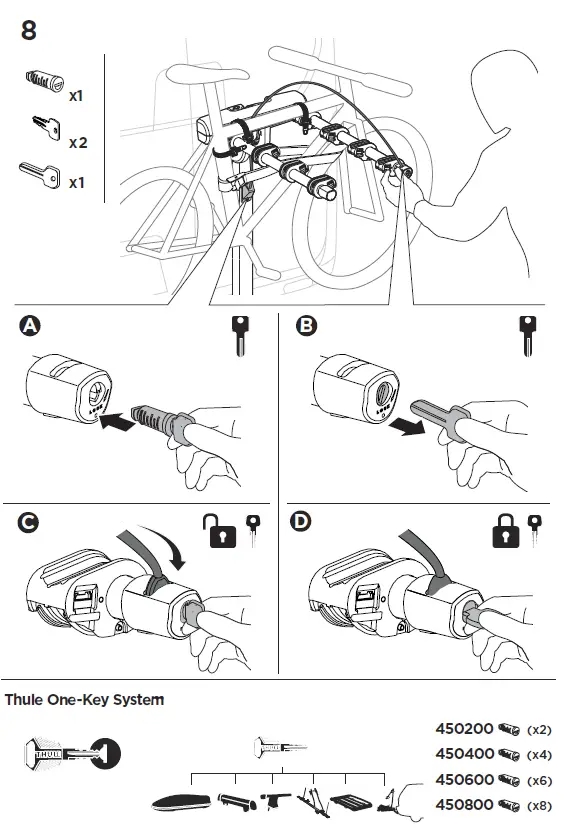 8

x1

x2

x1

A

B

C

D

Thule One-Key System

THULE

450200 (x2)
450400 (x4)
450600 (x6)
450800 (x8)