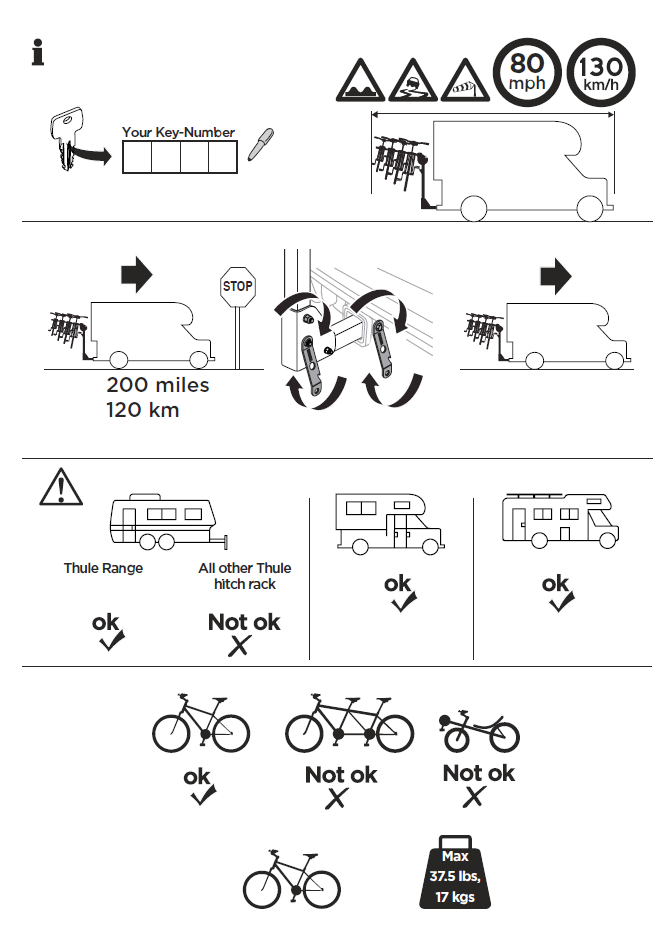 i

Your Key-Number

80 mph

130 km/h

STOP

200 miles
120 km

Thule Range

All other Thule hitch rack

ok

Not ok

ok

ok

ok

Not ok

Not ok

Max 37.5 lbs, 17 kgs