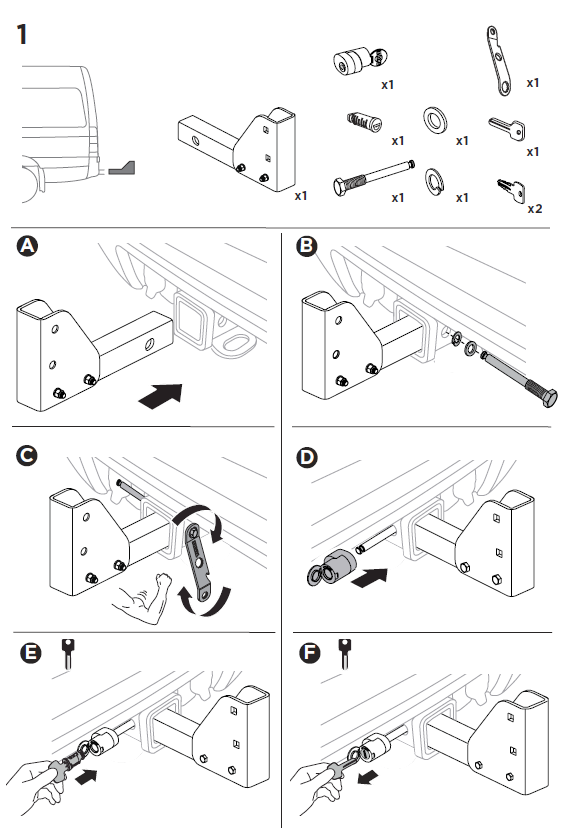 1

x1

x1

x1

x1

x1

x1

x1

x1

x2

A

B

C

D

E

F