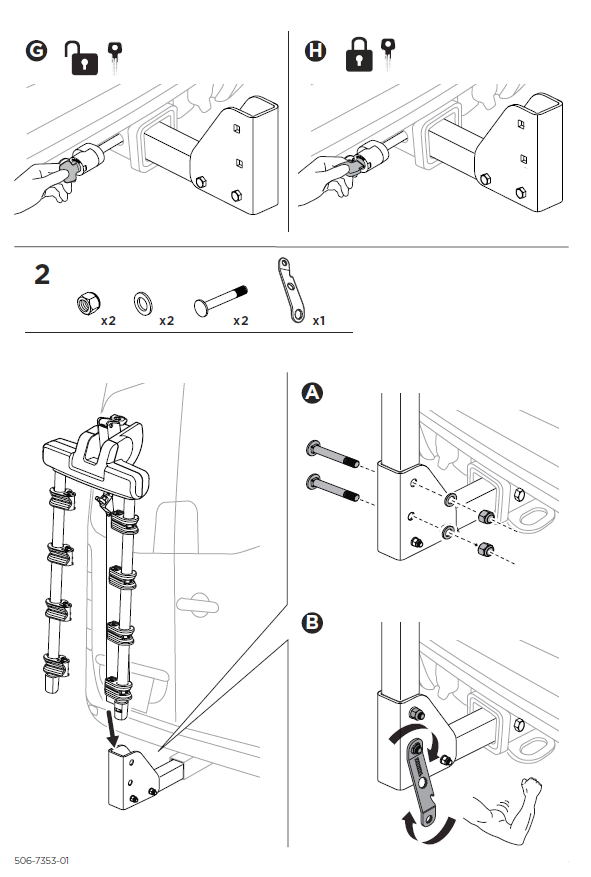 G

H

2

x2 x2 x2 x1

A

B

506-7353-01