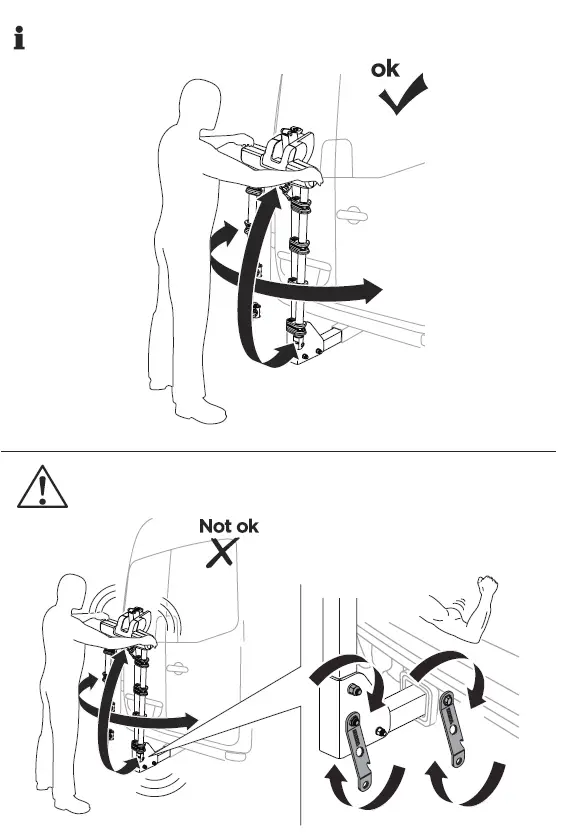 ok

Not ok