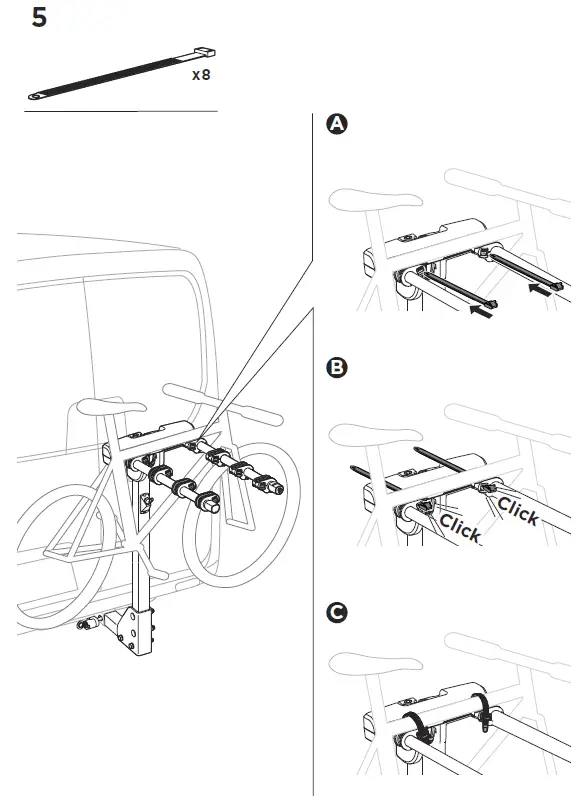 5

x8

A

B

Click

Click

C