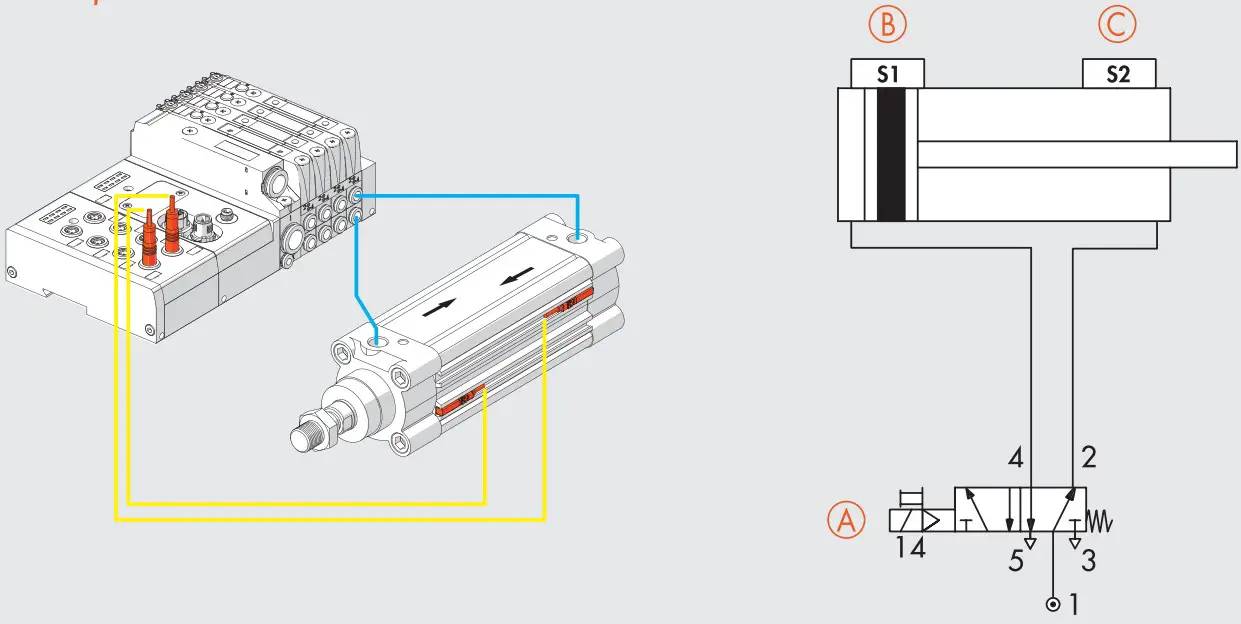 B
C
S1
S2
4
2
A
14
5
3
1