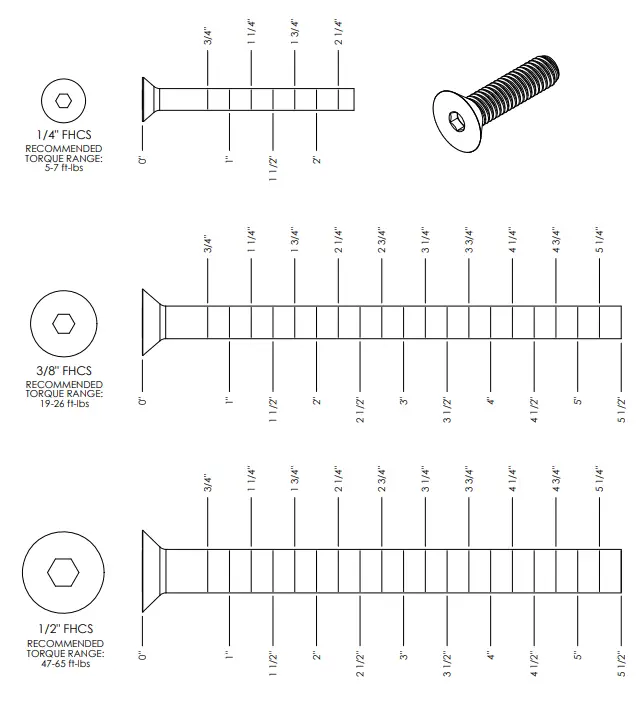 1/4" FHCS
RECOMMENDED TORQUE RANGE: 5-7 ft-lbs

3/4" 1 1/4" 1 3/4" 2 1/4"
0" 1" 1 1/2" 2"

3/8" FHCS
RECOMMENDED TORQUE RANGE: 19-26 ft-lbs

3/4" 1 1/4" 1 3/4" 2 1/4" 2 3/4" 3 1/4" 3 3/4" 4 1/4" 4 3/4" 5 1/4"
0" 1" 1 1/2" 2" 2 1/2" 3" 3 1/2" 4" 4 1/2" 5" 5 1/2"

1/2" FHCS
RECOMMENDED TORQUE RANGE: 47-65 ft-lbs

3/4" 1 1/4" 1 3/4" 2 1/4" 2 3/4" 3 1/4" 3 3/4" 4 1/4" 4 3/4" 5 1/4"
0" 1" 1 1/2" 2" 2 1/2" 3" 3 1/2" 4" 4 1/2" 5" 5 1/2"