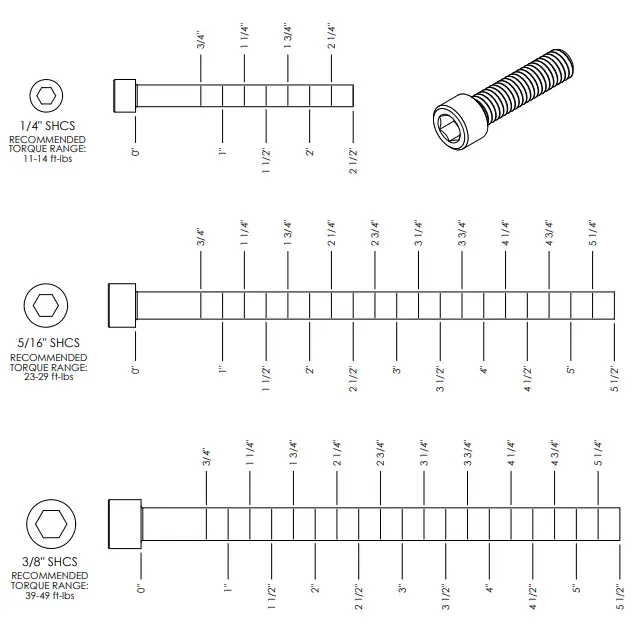 3/4"
1 1/4"
1 3/4"
2 1/4"

1/4" SHCS
RECOMMENDED TORQUE RANGE: 11-14 ft-lbs

0"
1"
1 1/2"
2"
2 1/2"

3/4"
1 1/4"
1 3/4"
2 1/4"
2 3/4"
3 1/4"
3 3/4"
4 1/4"
4 3/4"
5 1/4"

5/16" SHCS
RECOMMENDED TORQUE RANGE: 23-29 ft-lbs

0"
1"
1 1/2"
2"
2 1/2"
3"
3 1/2"
4"
4 1/2"
5"
5 1/2"

3/4"
1 1/4"
1 3/4"
2 1/4"
2 3/4"
3 1/4"
3 3/4"
4 1/4"
4 3/4"
5 1/4"

3/8" SHCS
RECOMMENDED TORQUE RANGE: 39-49 ft-lbs

0"
1"
1 1/2"
2"
2 1/2"
3"
3 1/2"
4"
4 1/2"
5"
5 1/2"