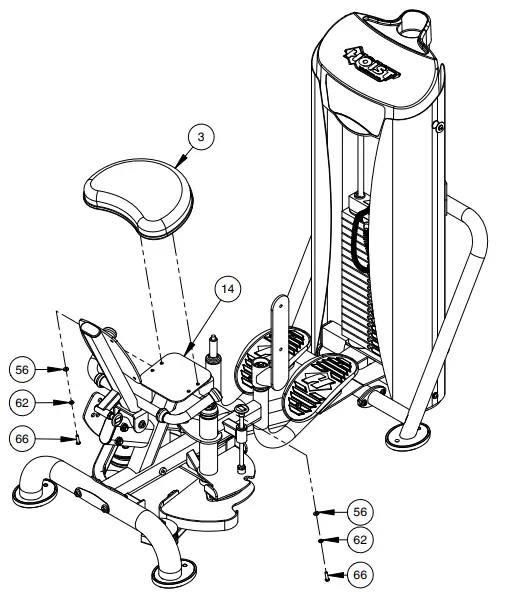 HOIST

3

14

56

62

66

56

62

66