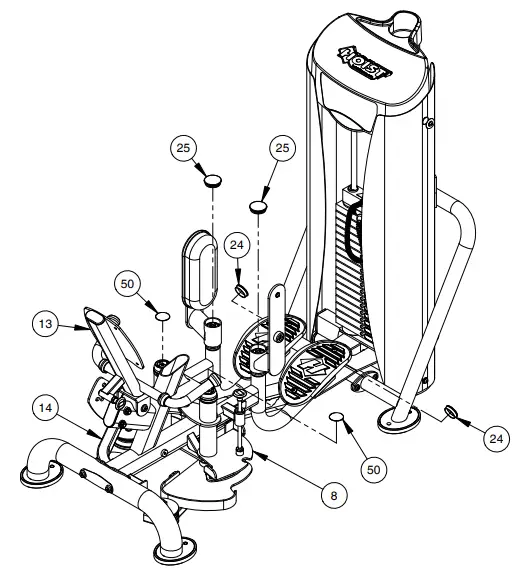 HOIST

25

25

24

50

13

14

24

50

8