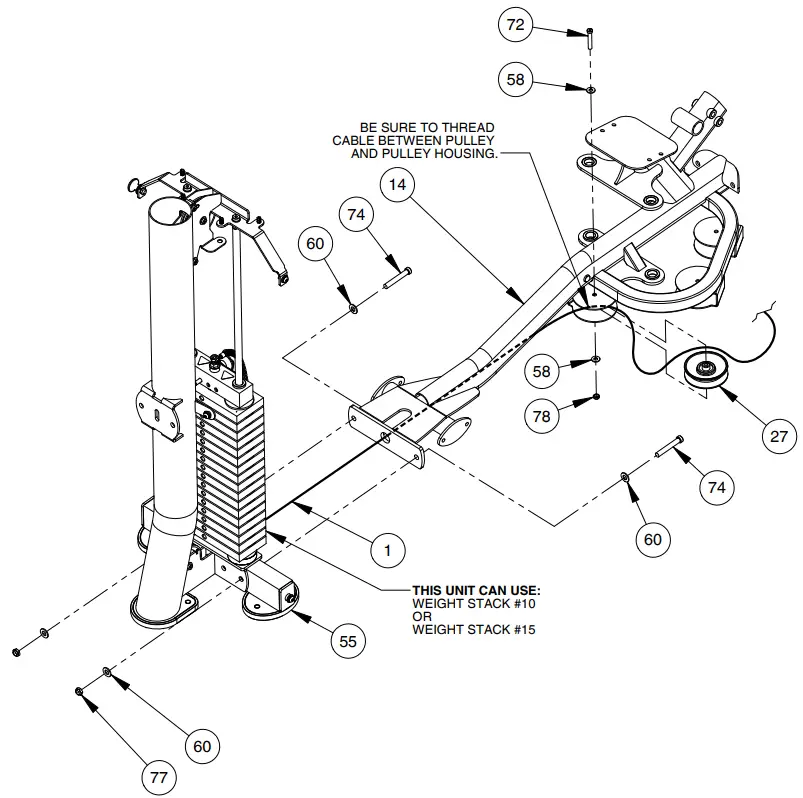 72

58

BE SURE TO THREAD CABLE BETWEEN PULLEY AND PULLEY HOUSING.

14

74

60

58

78

27

74

60

1

THIS UNIT CAN USE:
WEIGHT STACK #10
OR
WEIGHT STACK #15

55

60

77