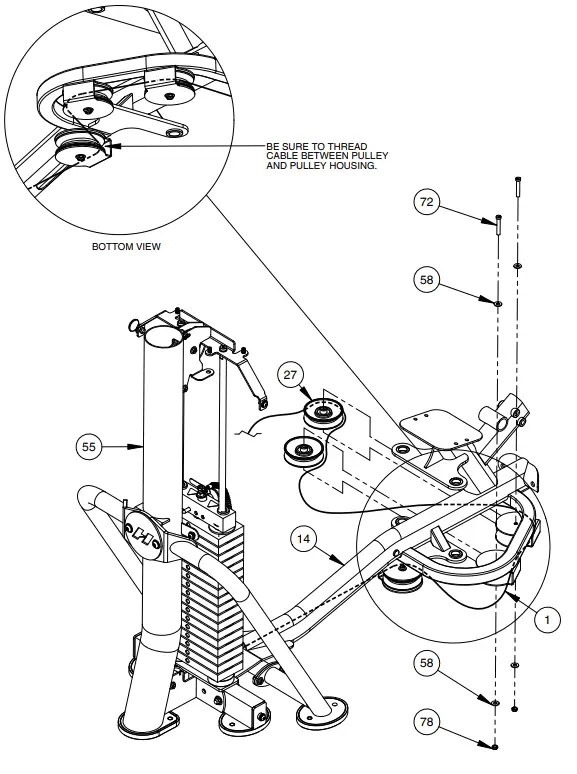 BE SURE TO THREAD CABLE BETWEEN PULLEY AND PULLEY HOUSING.

BOTTOM VIEW

72

58

27

55

14

1

58

78