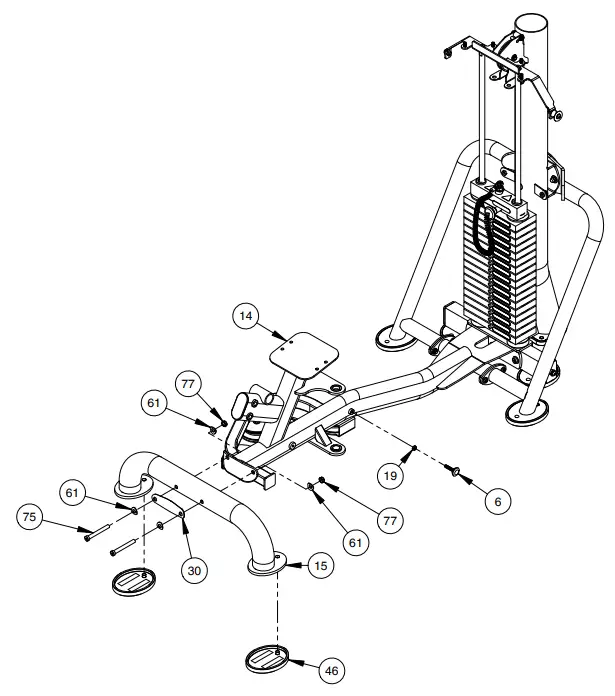 14
77
61
19
6
61
77
75
61
30
15
46