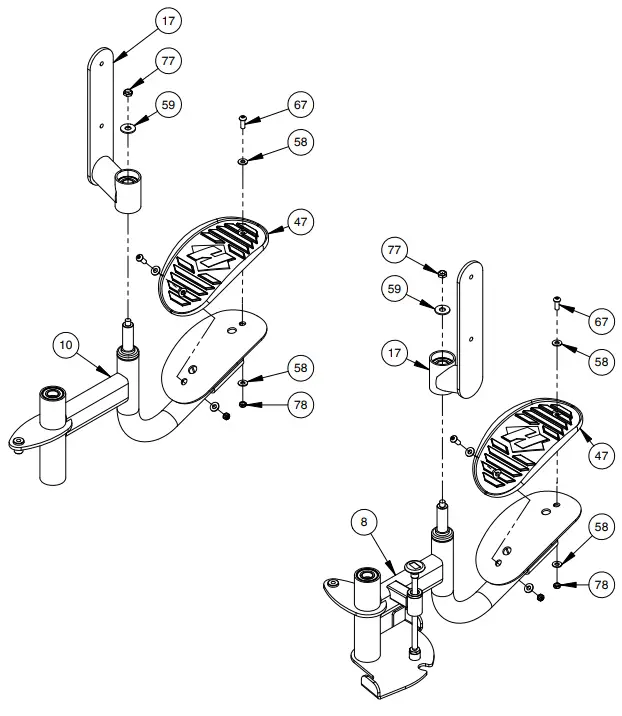 17
77
59
67
58
47
10
58
78
77
59
17
67
58
47
8
58
78