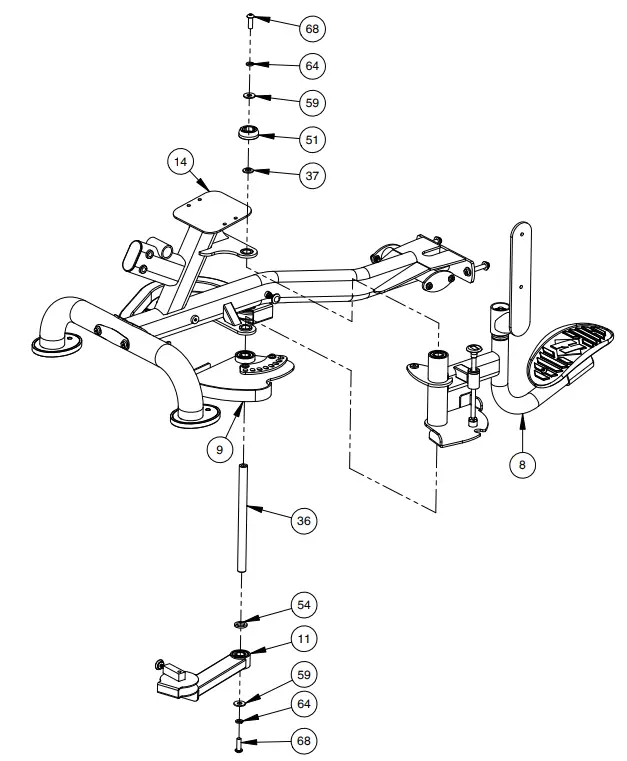 68
64
59
51
37
14
9
8
36
54
11
59
64
68