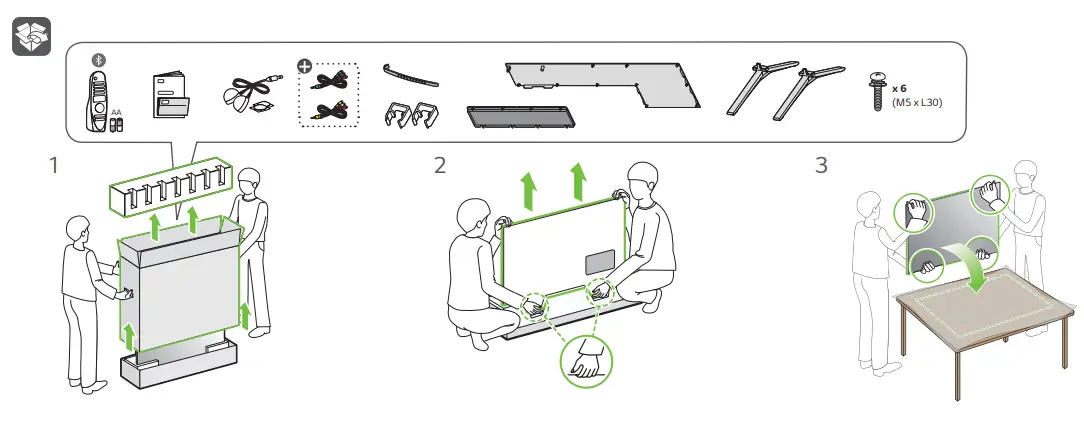 AA

x 6
(M5 x L30)

1

2

3