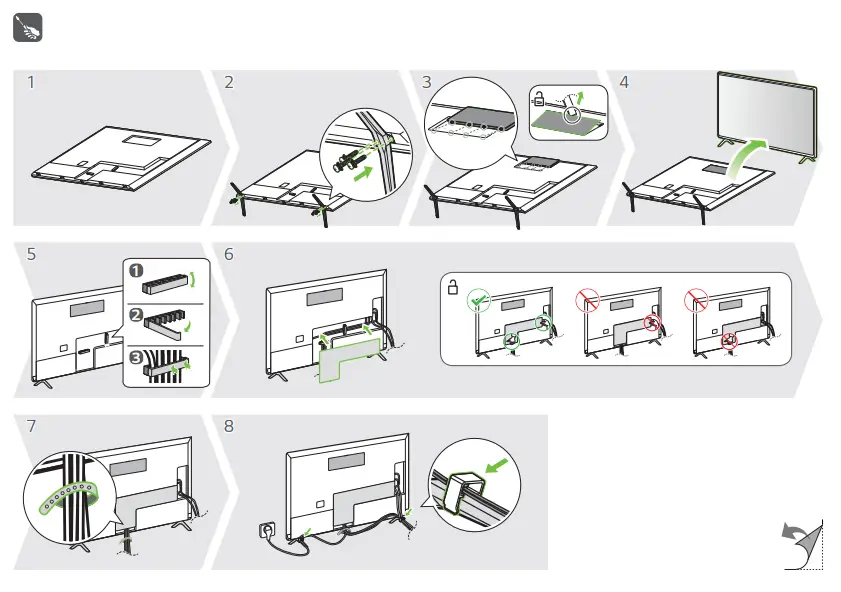 1

2

3

4

5

1

2

3

6

7

8