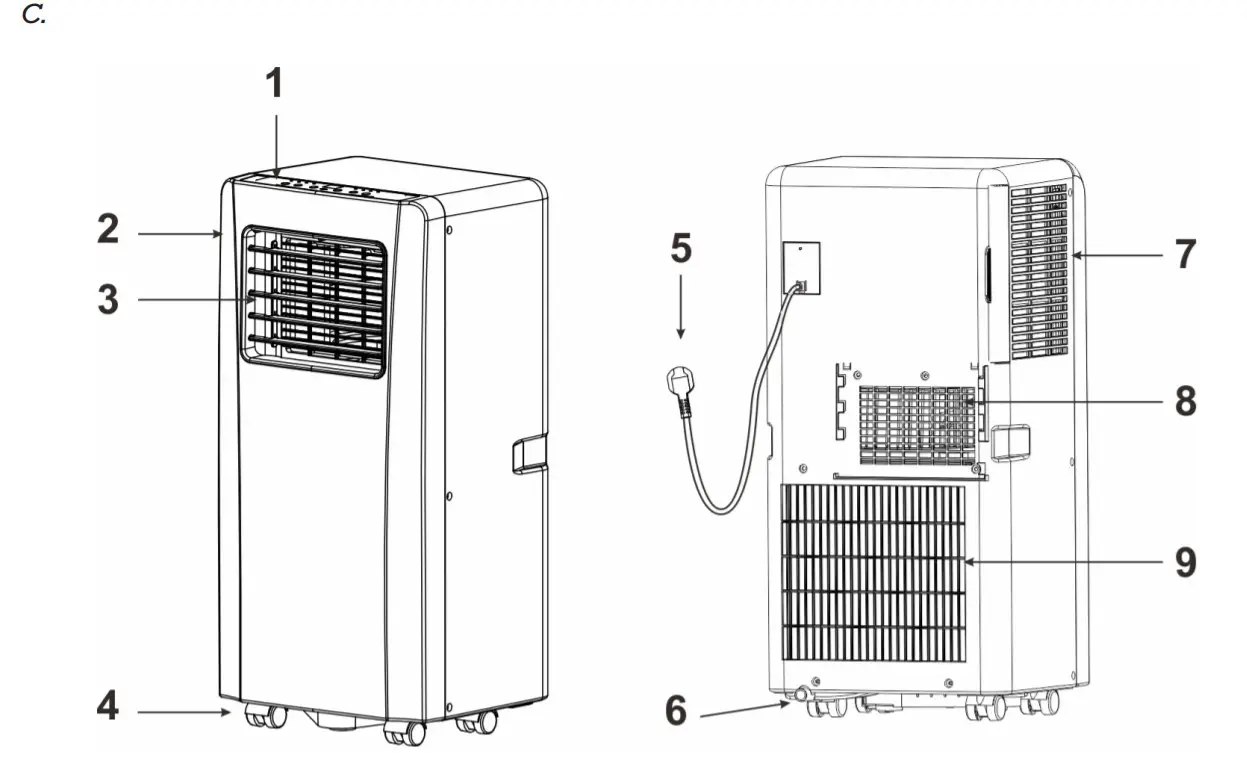 C.

1
2
3
4
5
6
7
8
9