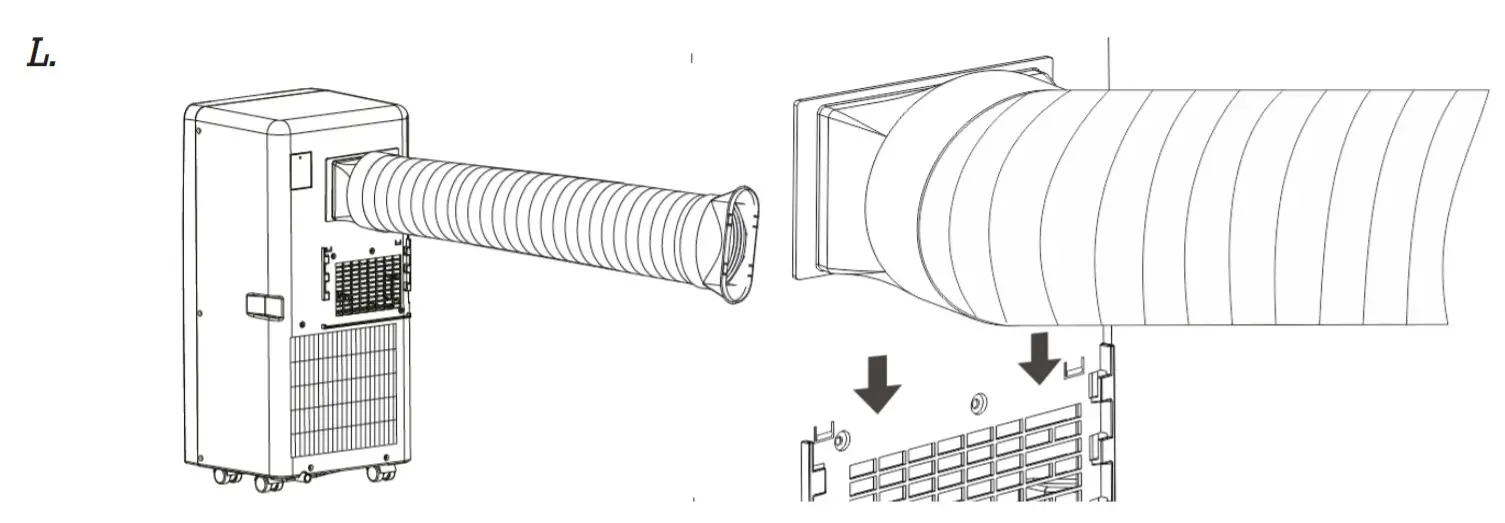 L.