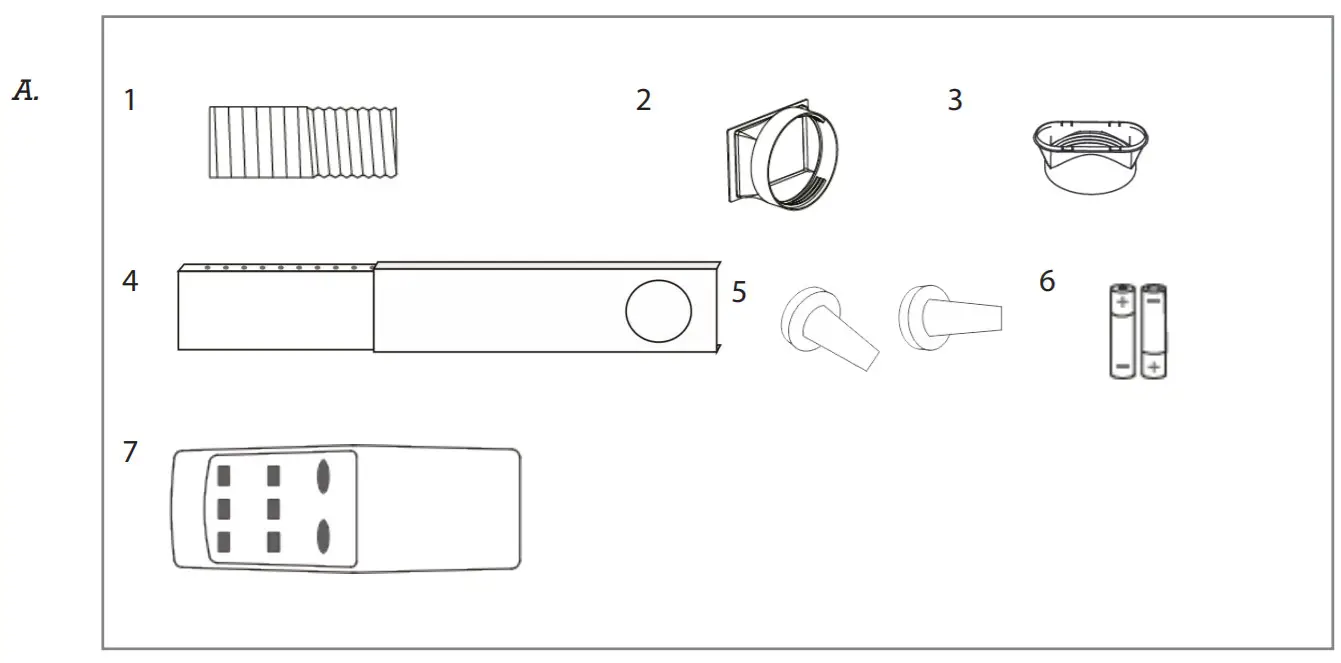 A.

1

2

3

4

5

6

7