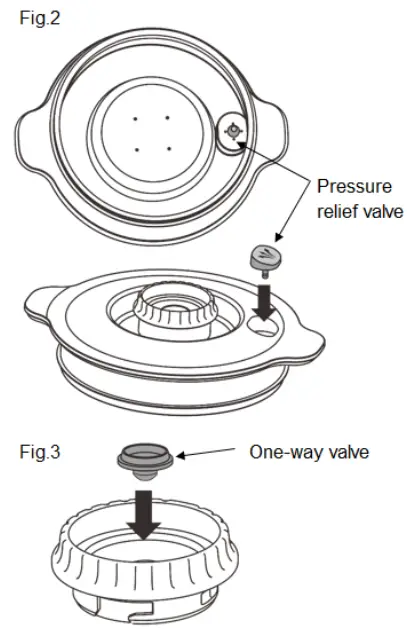 Fig.2

Pressure relief valve

Fig.3

One-way valve