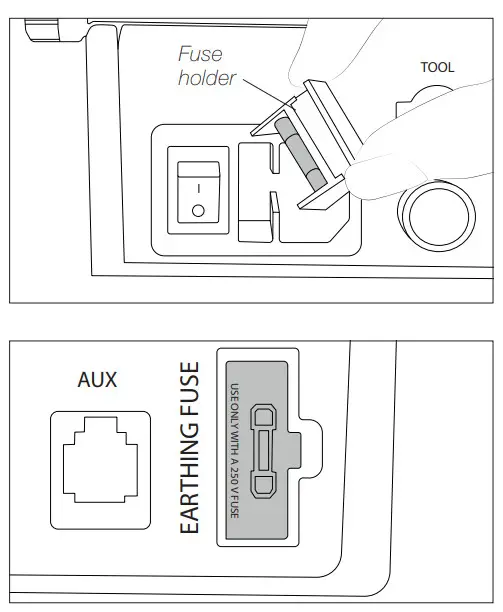 Fuse holder

TOOL

I
O

AUX

EARTHING FUSE

USE ONLY WITH A 250 V FUSE