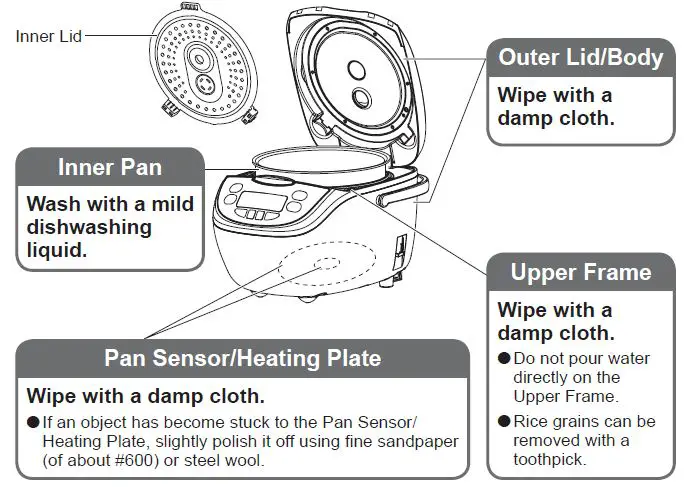 Inner Lid

Outer Lid/Body

Wipe with a damp cloth.

Inner Pan

Wash with a mild dishwashing liquid.

Upper Frame

Wipe with a damp cloth.

● Do not pour water directly on the Upper Frame.

● Rice grains can be removed with a toothpick.

Pan Sensor/Heating Plate

Wipe with a damp cloth.

● If an object has become stuck to the Pan Sensor/ Heating Plate, slightly polish it off using fine sandpaper (of about #600) or steel wool.