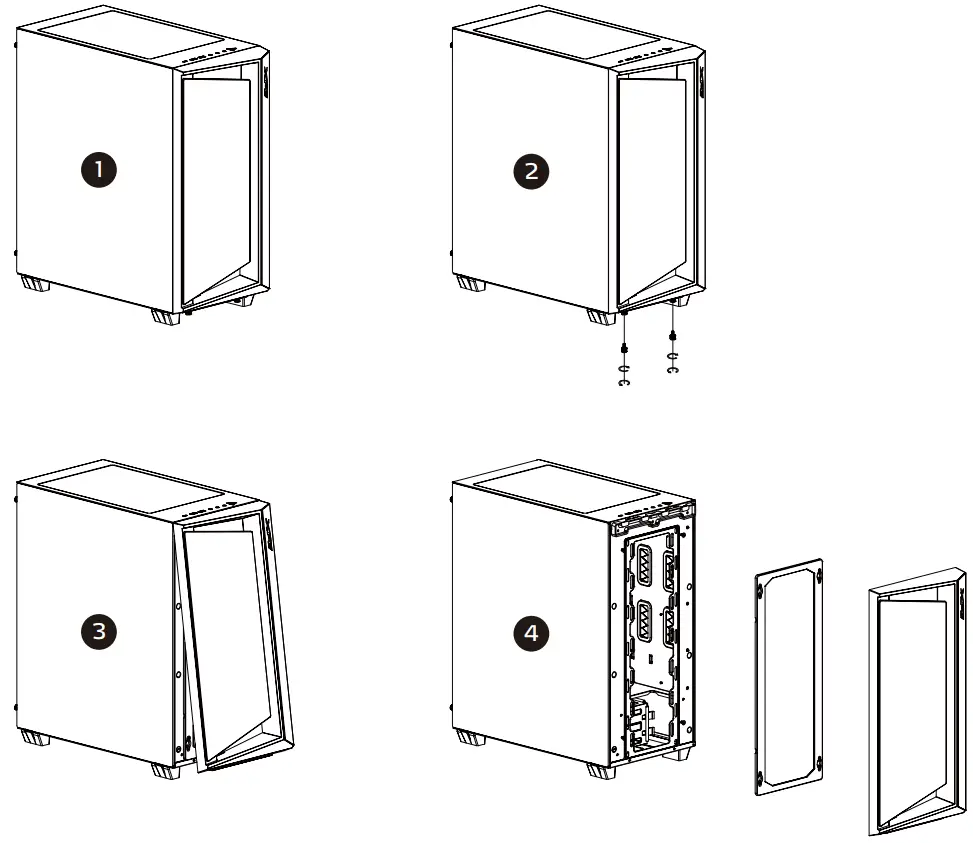 1

2

3

4