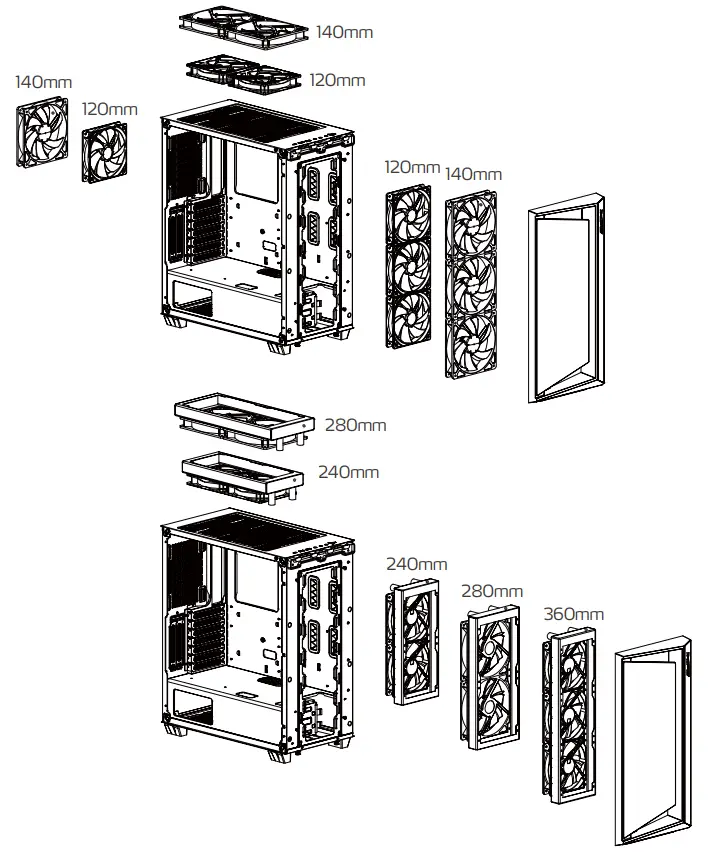 140mm
120mm
140mm
120mm
120mm
140mm
280mm
240mm
240mm
280mm
360mm