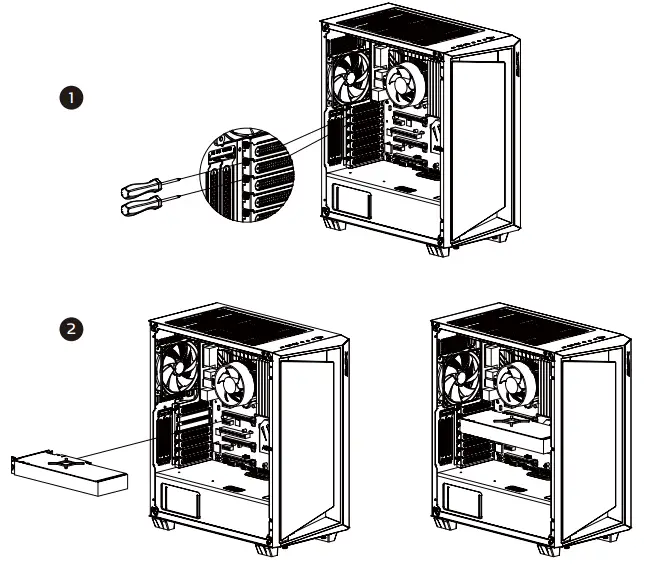 1

2